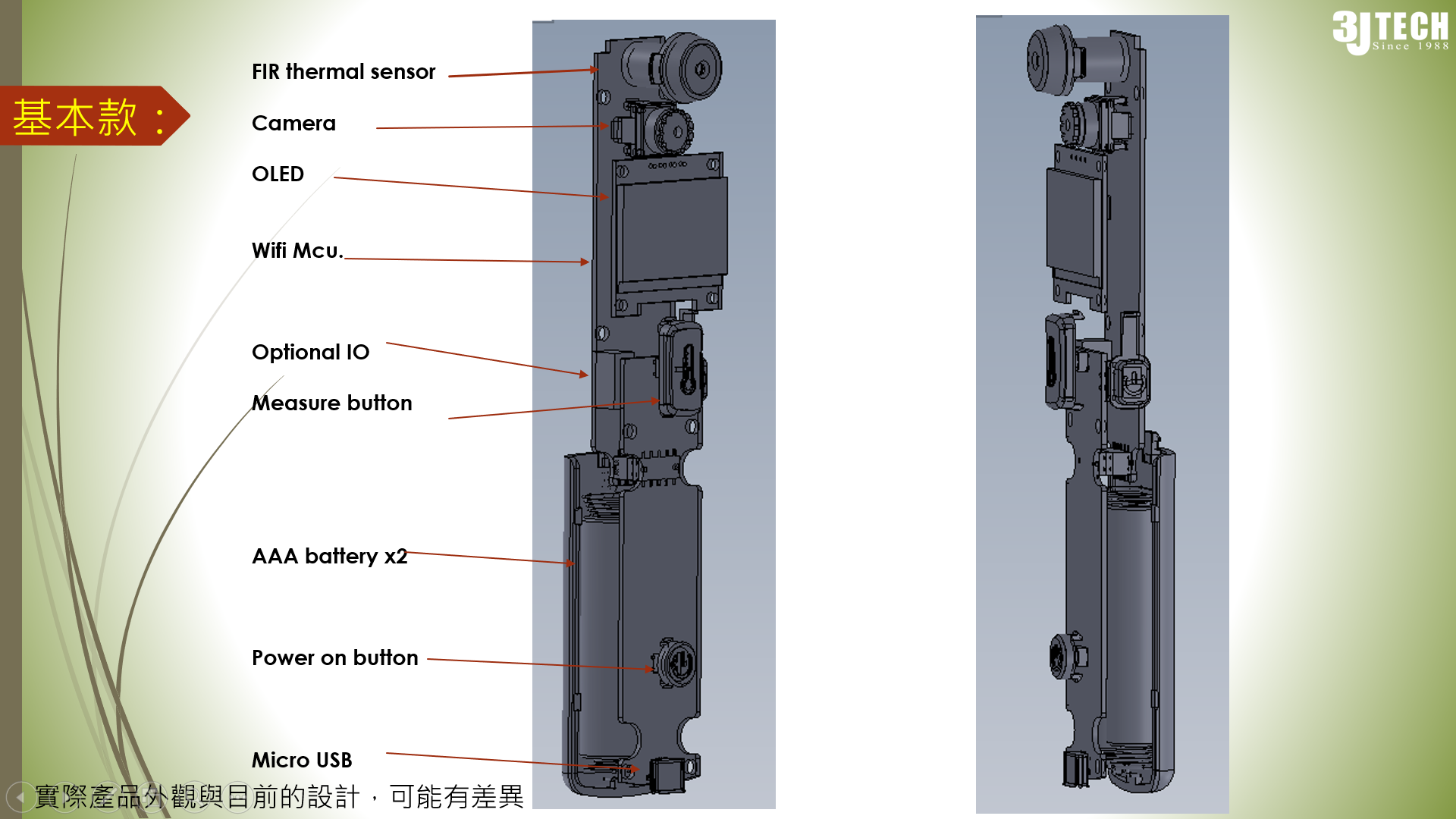 3JTECH
Since 1988

基本款：

FIR thermal sensor

Camera

OLED

Wifi Mcu.

Optional IO

Measure button

AAA battery x2

Power on button

Micro USB

實際產品外觀與目前的設計，可能有差異